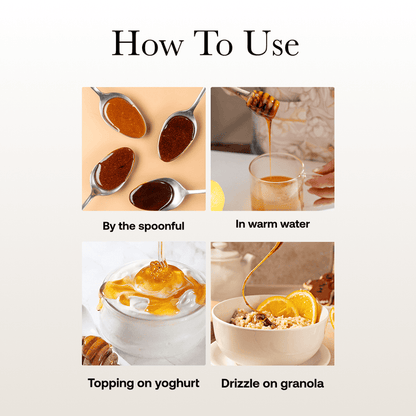 How To Use

By the spoonful

In warm water

Topping on yoghurt

Drizzle on granola